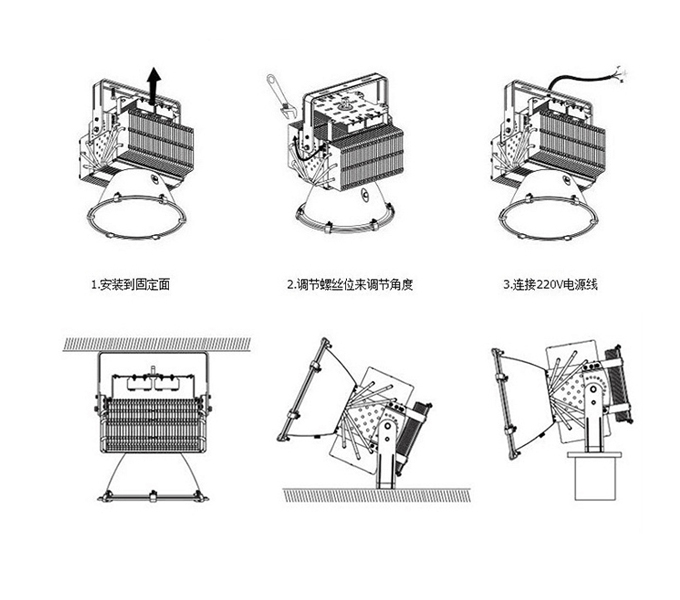 1.安装到固定面

2.调节螺丝位来调节角度

3.连接220V电源线